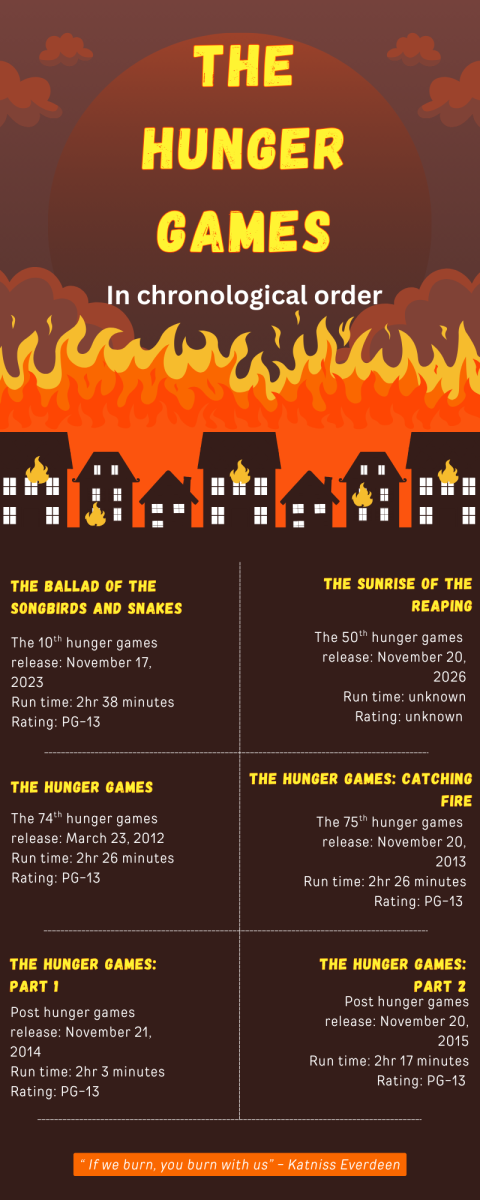 THE HUNGER GAMES

In chronological order

THE BALLAD OF THE SONGBIRDS AND SNAKES

The 10$^{th}$ hunger games
release: November 17, 2023
Run time: 2hr 38 minutes
Rating: PG-13

THE SUNRISE OF THE REAPING

The 50$^{th}$ hunger games
release: November 20, 2026
Run time: unknown
Rating: unknown

THE HUNGER GAMES

The 74$^{th}$ hunger games
release: March 23, 2012
Run time: 2hr 26 minutes
Rating: PG-13

THE HUNGER GAMES: CATCHING FIRE

The 75$^{th}$ hunger games
release: November 20, 2013
Run time: 2hr 26 minutes
Rating: PG-13

THE HUNGER GAMES: PART 1

Post hunger games
release: November 21, 2014
Run time: 2hr 3 minutes
Rating: PG-13

THE HUNGER GAMES: PART 2

Post hunger games
release: November 20, 2015
Run time: 2hr 17 minutes
Rating: PG-13

" If we burn, you burn with us" - Katniss Everdeen